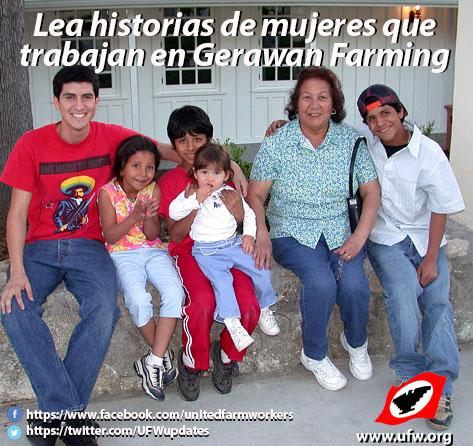 Lea historias de mujeres que trabajan en Gerawan Farming

https://www.facebook.com/unitedfarmworkers
https://twitter.com/UFWupdates

www.ufw.org